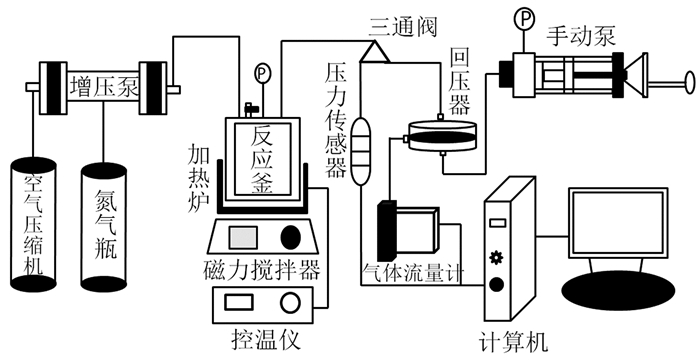 三通阀

P

手动泵

增压泵

P

压力传感器

回压器

反应釜

加热炉

空气压缩机

氮气瓶

磁力搅拌器

气体流量计

控温仪

计算机