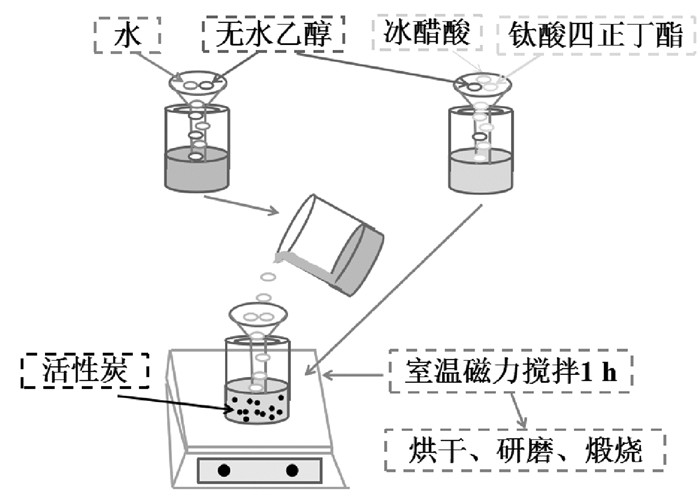 水

无水乙醇

冰醋酸

钛酸四正丁酯

活性炭

室温磁力搅拌1 h

烘干、研磨、煅烧